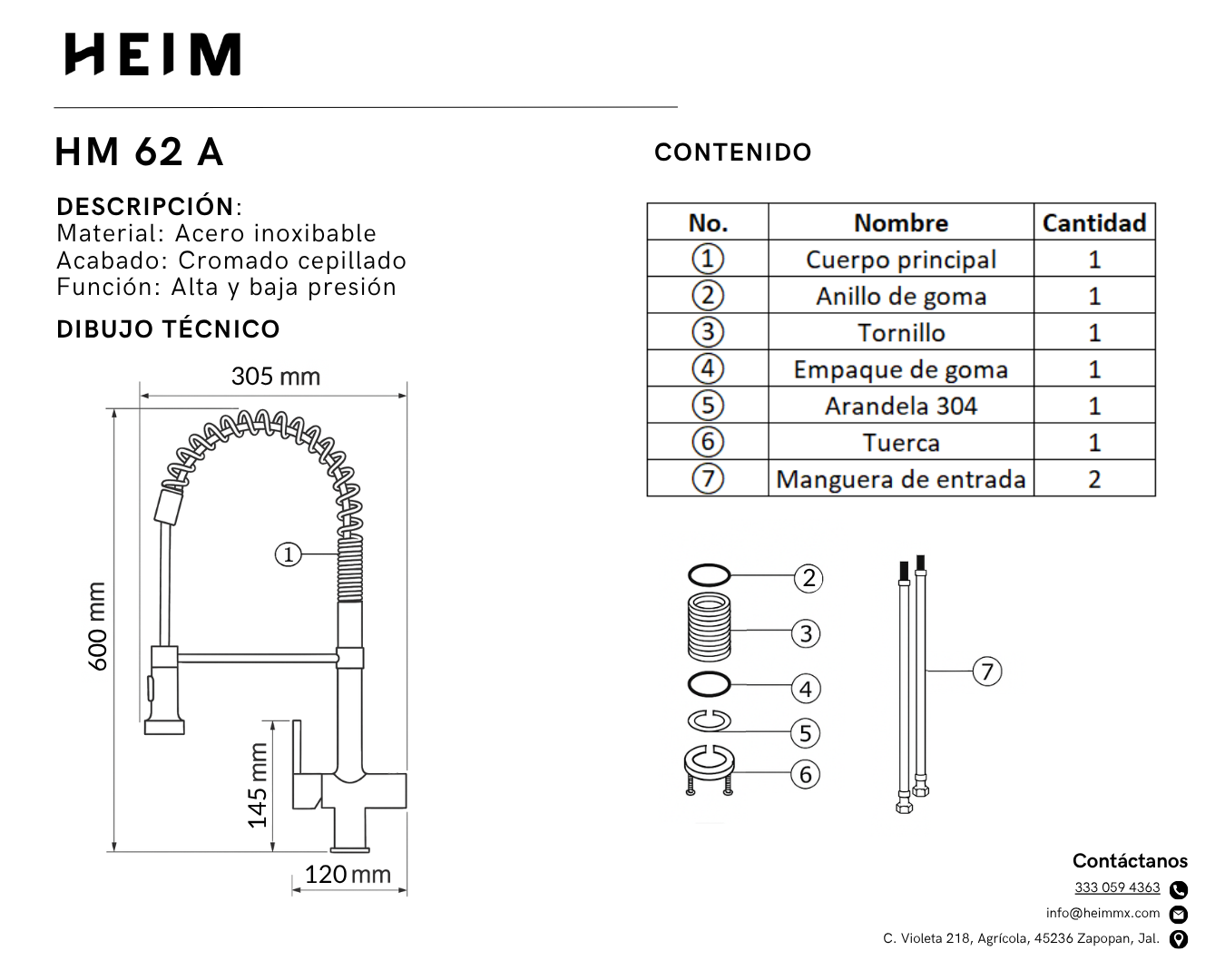 HEIM

HM 62 A

DESCRIPCIÓN:
Material: Acero inoxibable
Acabado: Cromado cepillado
Función: Alta y baja presión

DIBUJO TÉCNICO

305 mm
600 mm
145 mm
120 mm
1

CONTENIDO

| No. | Nombre | Cantidad |
|---|---|---|
| 1 | Cuerpo principal | 1 |
| 2 | Anillo de goma | 1 |
| 3 | Tornillo | 1 |
| 4 | Empaque de goma | 1 |
| 5 | Arandela 304 | 1 |
| 6 | Tuerca | 1 |
| 7 | Manguera de entrada | 2 |

2
3
4
5
6
7

Contáctanos
333 059 4363
info@heimmx.com
C. Violeta 218, Agrícola, 45236 Zapopan, Jal.